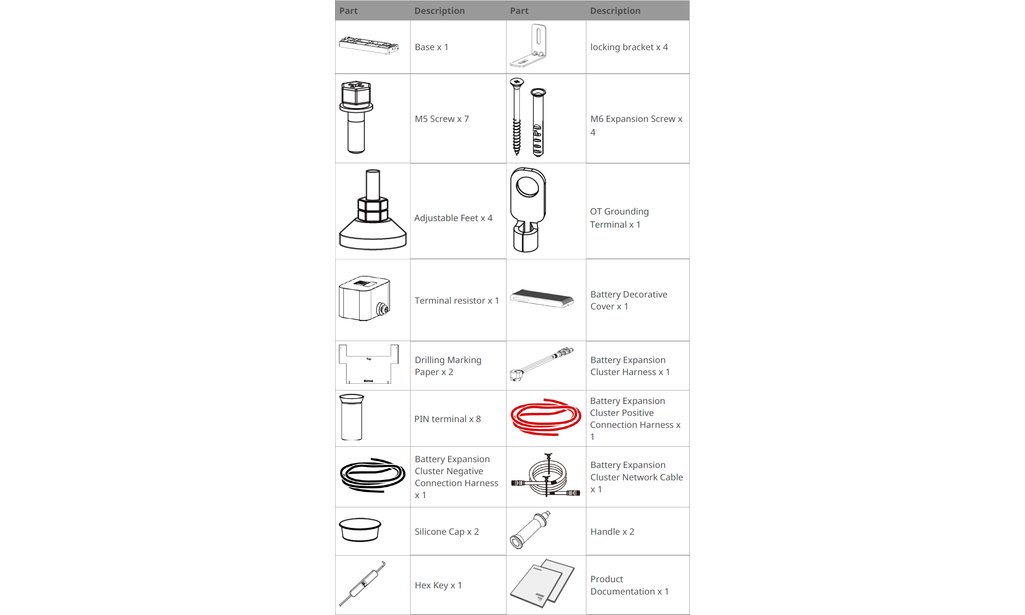 | Part | Description | Part | Description |
|---|---|---|---|
| | Base x 1 | | locking bracket x 4 |
| | M5 Screw x 7 | | M6 Expansion Screw x 4 |
| | Adjustable Feet x 4 | | OT Grounding Terminal x 1 |
| | Terminal resistor x 1 | | Battery Decorative Cover x 1 |
| | Drilling Marking Paper x 2 | | Battery Expansion Cluster Harness x 1 |
| | PIN terminal x 8 | | Battery Expansion Cluster Positive Connection Harness x 1 |
| | Battery Expansion Cluster Negative Connection Harness x 1 | | Battery Expansion Cluster Network Cable x 1 |
| | Silicone Cap x 2 | | Handle x 2 |
| | Hex Key x 1 | | Product Documentation x 1 |